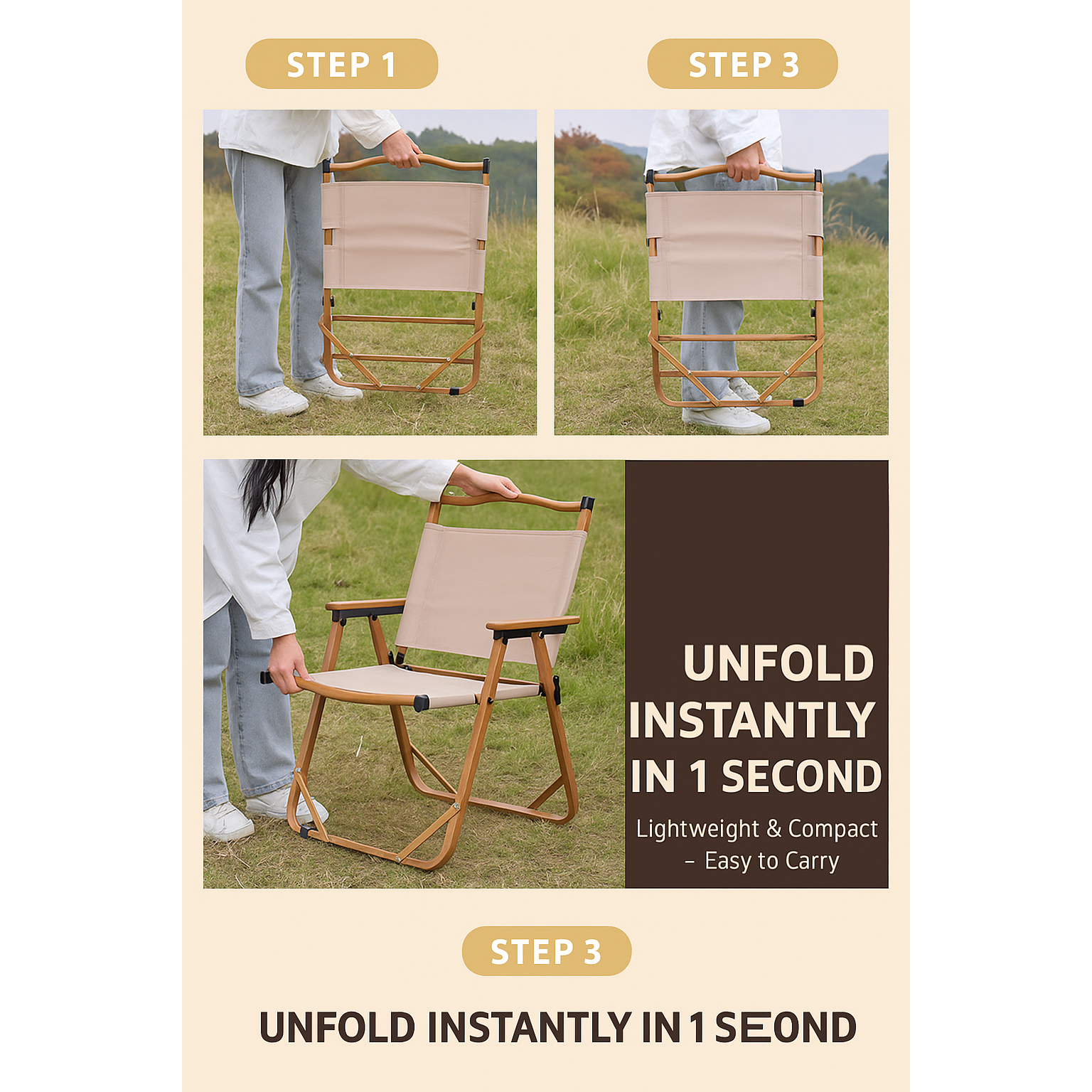 STEP 1

STEP 3

UNFOLD INSTANTLY IN 1 SECOND

Lightweight & Compact – Easy to Carry

STEP 3

UNFOLD INSTANTLY IN 1 SEOND