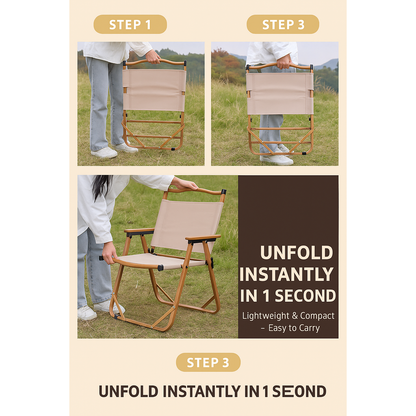 STEP 1

STEP 3

UNFOLD INSTANTLY IN 1 SECOND

Lightweight & Compact – Easy to Carry

STEP 3

UNFOLD INSTANTLY IN 1 SEOND